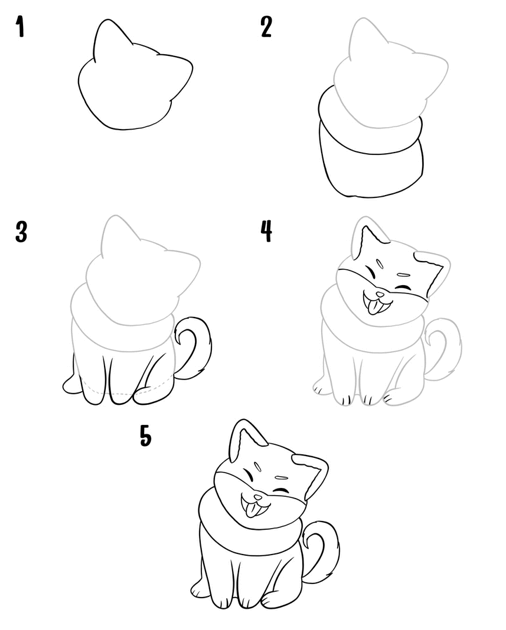 1

2

3

4

5