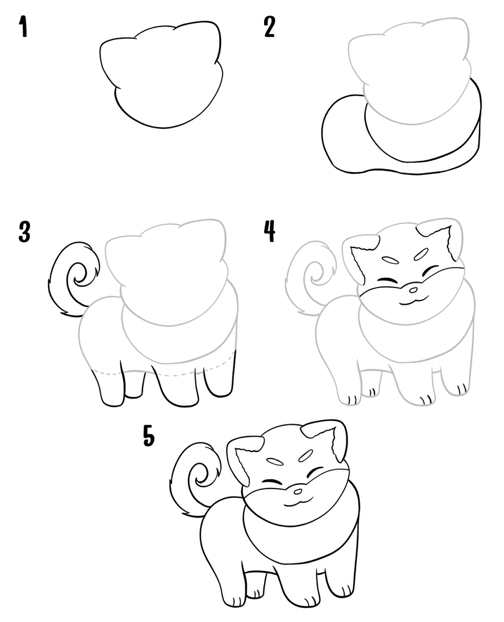 1

2

3

4

5